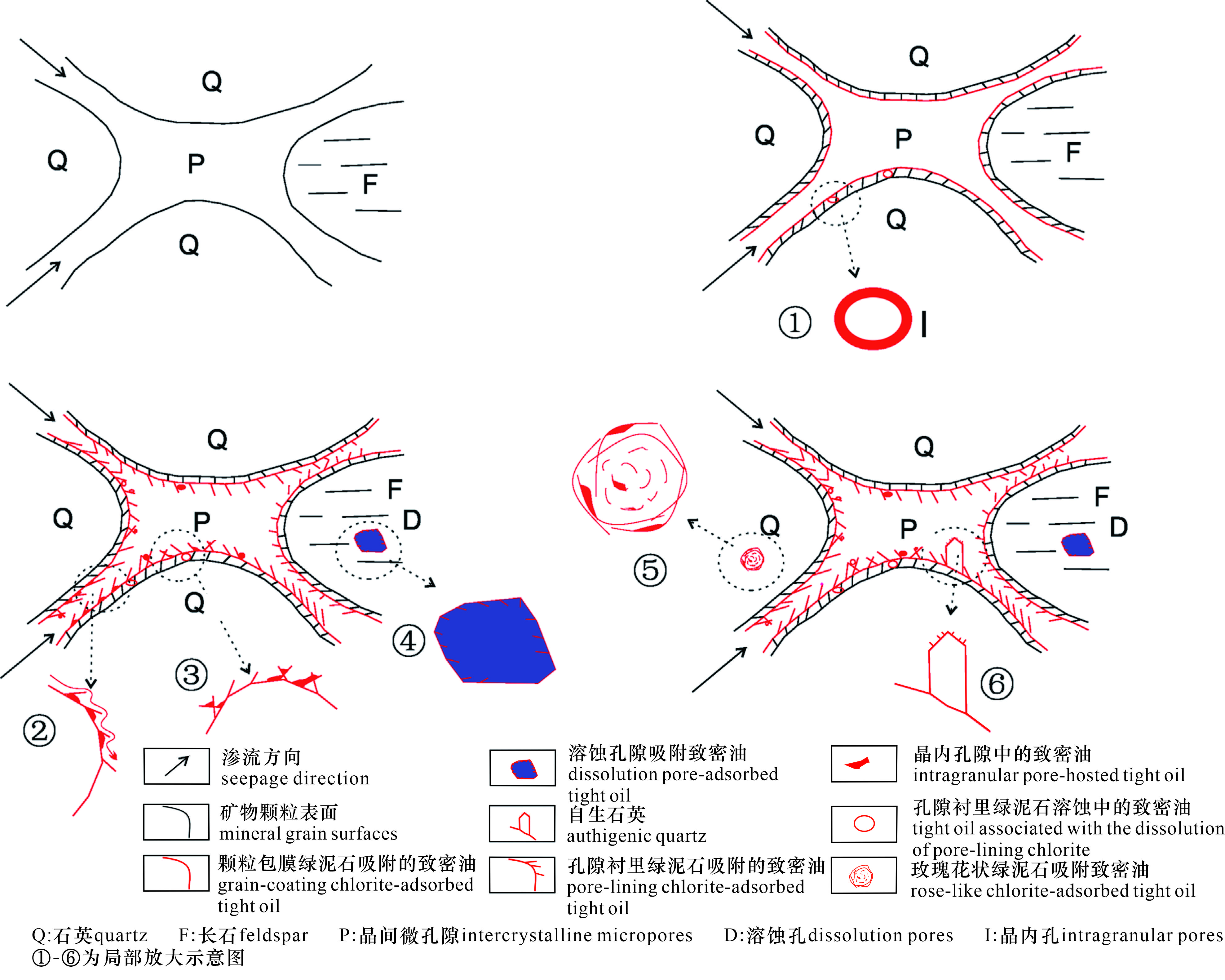 Q
Q
P
F
Q

Q
Q
P
F
Q
①
I

Q
Q
P
F
D
Q
②
③
④

⑤

Q
Q
P
F
D
⑥

渗流方向
seepage direction

矿物颗粒表面
mineral grain surfaces

颗粒包膜绿泥石吸附的致密油
grain-coating chlorite-adsorbed tight oil

溶蚀孔隙吸附致密油
dissolution pore-adsorbed tight oil

自生石英
authigenic quartz

孔隙衬里绿泥石吸附的致密油
pore-lining chlorite-adsorbed tight oil

晶内孔隙中的致密油
intragranular pore-hosted tight oil

孔隙衬里绿泥石溶蚀中的致密油
tight oil associated with the dissolution of pore-lining chlorite

玫瑰花状绿泥石吸附致密油
rose-like chlorite-adsorbed tight oil

Q:石英quartz F:长石feldspar P:晶间微孔隙intercrystalline micropores D:溶蚀孔dissolution pores I:晶内孔intragranular pores
①-⑥为局部放大示意图